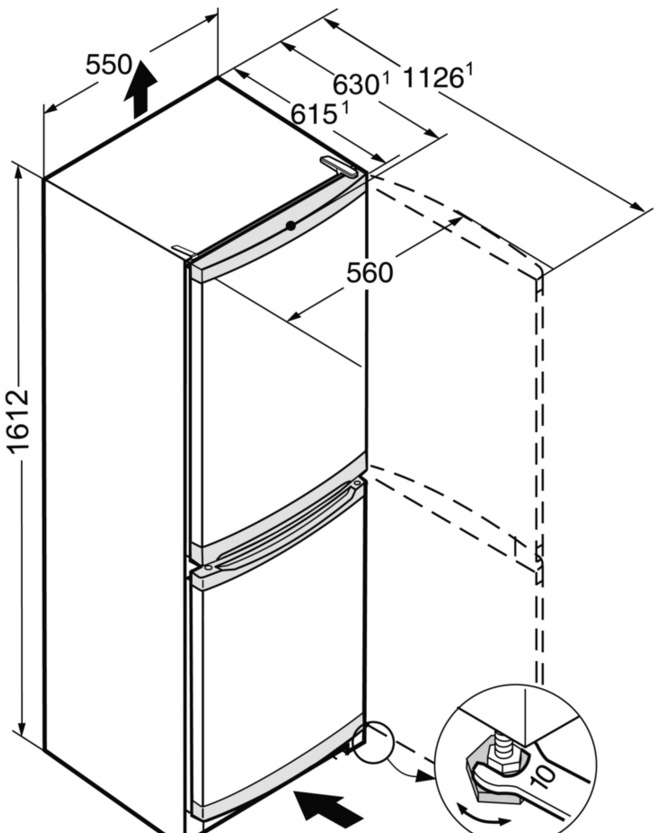 550

$630^1$

$1126^1$

$615^1$

560

1612

10